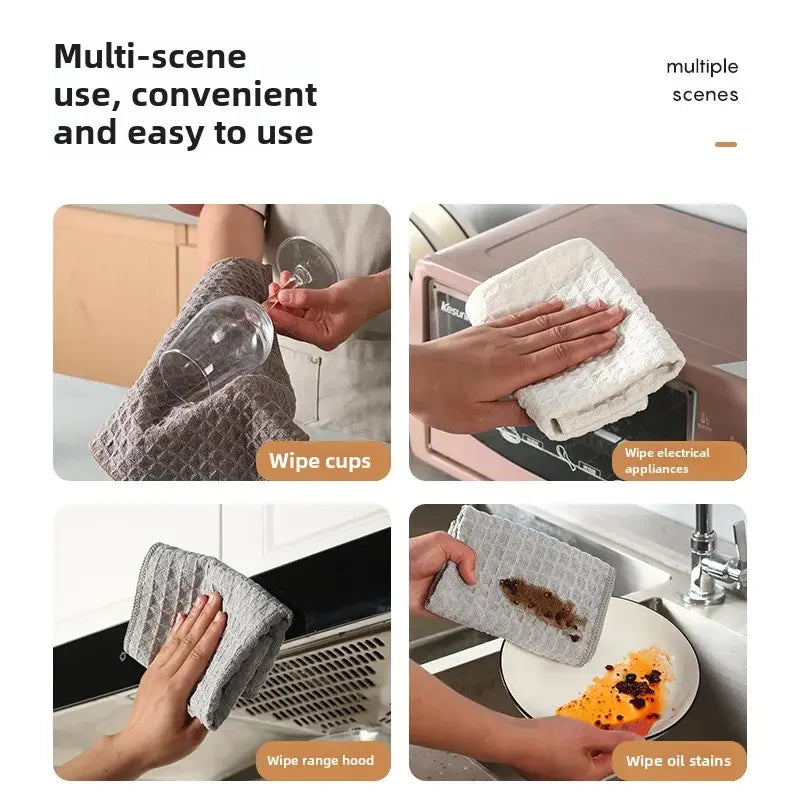 Multi-scene use, convenient and easy to use

multiple scenes

Wipe cups

Kesun

Wipe electrical appliances

Wipe range hood

Wipe oil stains